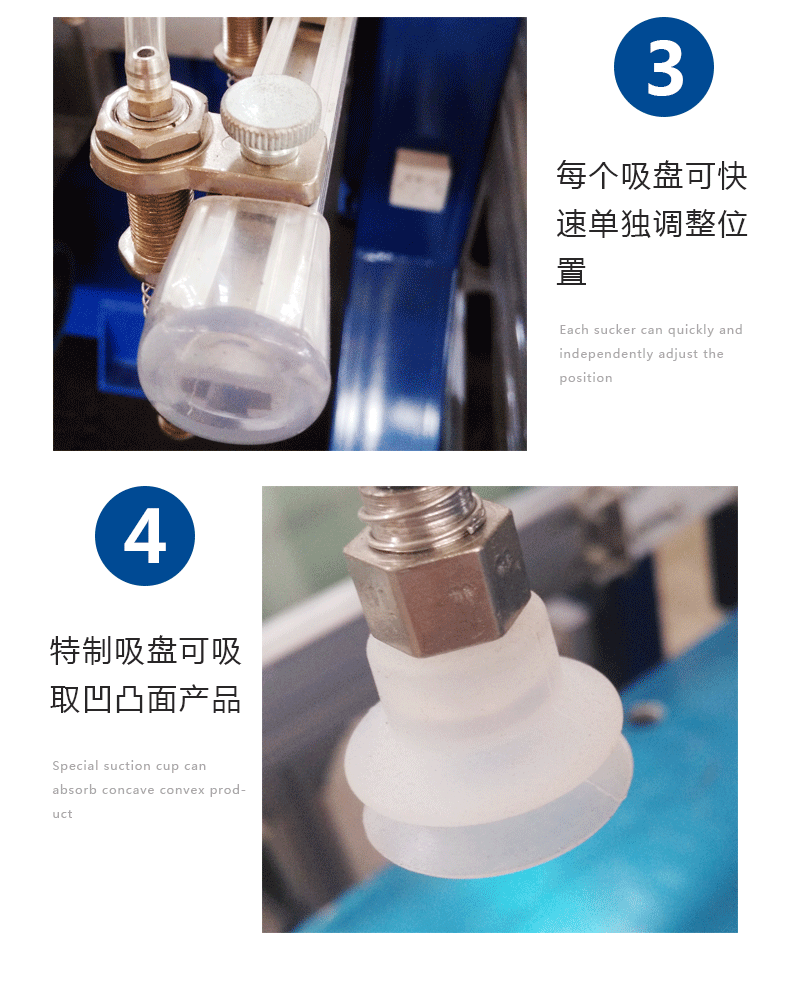 3

每个吸盘可快速单独调整位置

Each sucker can quickly and independently adjust the position

4

特制吸盘可吸取凹凸面产品

Special suction cup can absorb concave convex product